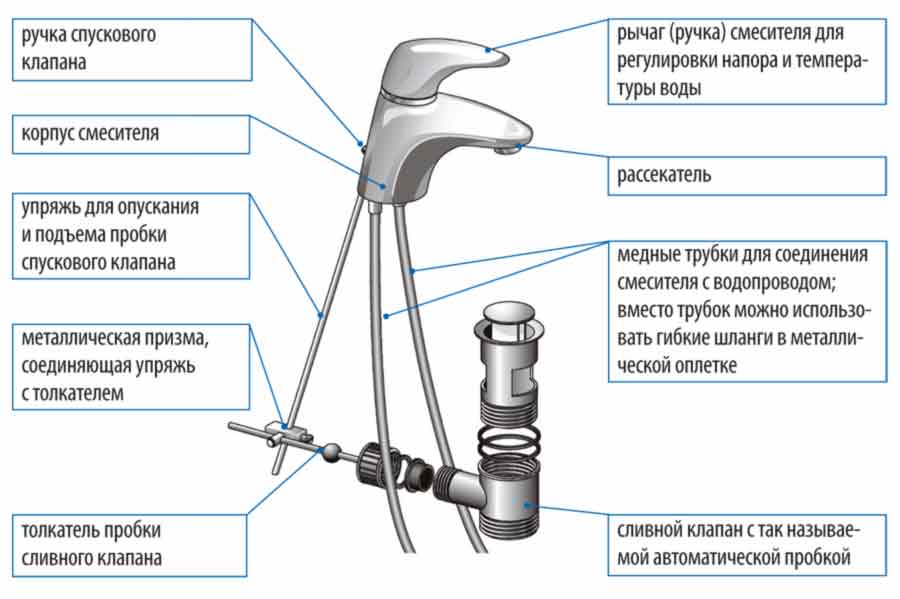 ручка спускового клапана

корпус смесителя

упряжь для опускания и подъема пробки спускового клапана

металлическая призма, соединяющая упряжь с толкателем

толкатель пробки сливного клапана

рычаг (ручка) смесителя для регулировки напора и температуры воды

рассекатель

медные трубки для соединения смесителя с водопроводом; вместо трубок можно использовать гибкие шланги в металлической оплетке

сливной клапан с так называемой автоматической пробкой