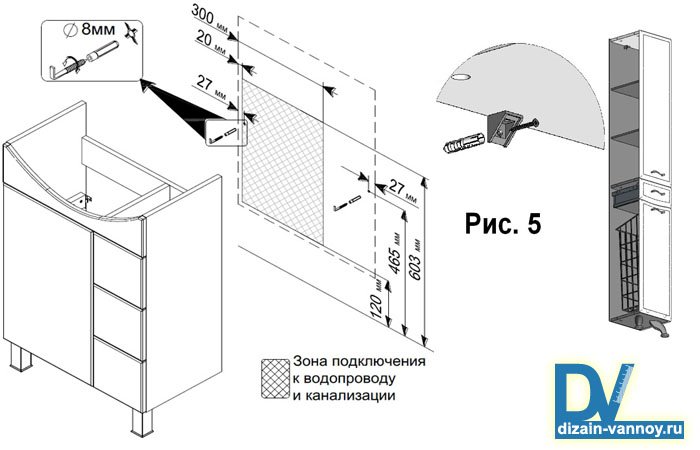 ∅ 8мм

300 мм
20 мм
27 мм
27 мм
120 мм
465 мм
603 мм

Рис. 5

Зона подключения к водопроводу и канализации

DV
dizain-vannoy.ru