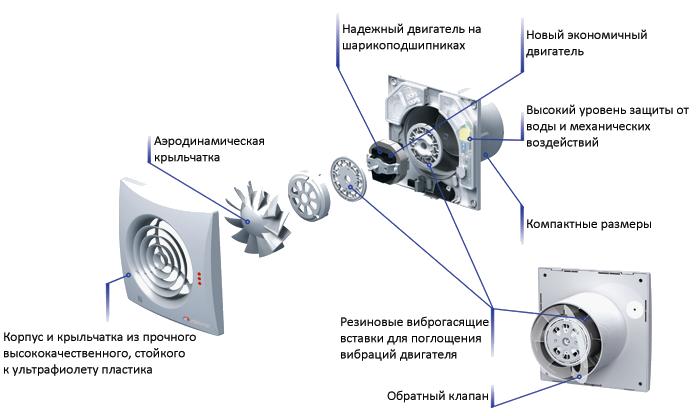 Надежный двигатель на шарикоподшипниках

Новый экономичный двигатель

Высокий уровень защиты от воды и механических воздействий

Аэродинамическая крыльчатка

Компактные размеры

Корпус и крыльчатка из прочного высококачественного, стойкого к ультрафиолету пластика

Резиновые виброгасящие вставки для поглощения вибраций двигателя

Обратный клапан