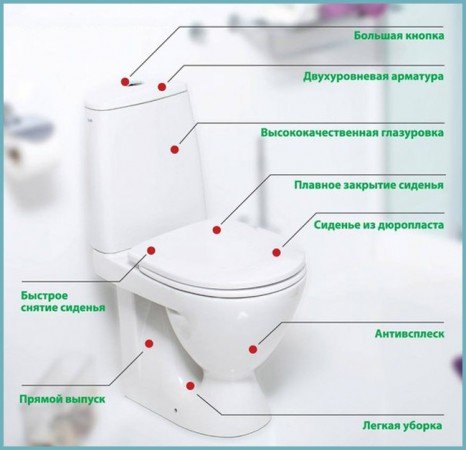 Большая кнопка

Двухуровневая арматура

Высококачественная глазуровка

Плавное закрытие сиденья

Сиденье из дюропласта

Быстрое снятие сиденья

Антивсплеск

Прямой выпуск

Легкая уборка