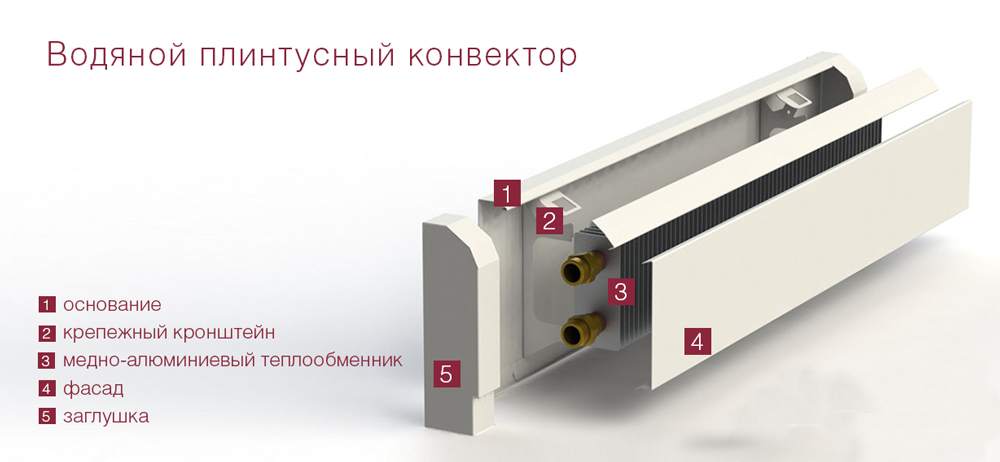 Водяной плинтусный конвектор

1
2
3
4
5

1 основание
2 крепежный кронштейн
3 медно-алюминиевый теплообменник
4 фасад
5 заглушка