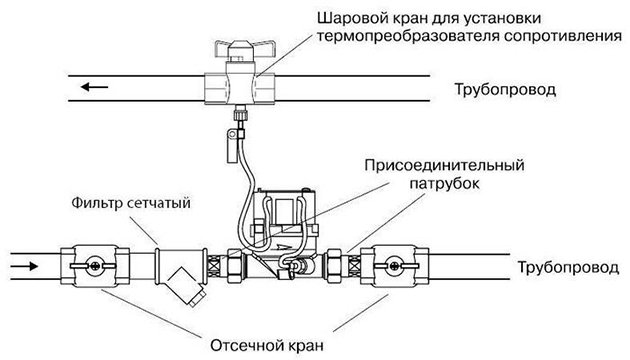 Шаровой кран для установки термопреобразователя сопротивления

Трубопровод

Присоединительный патрубок

Фильтр сетчатый

Трубопровод

Отсечной кран