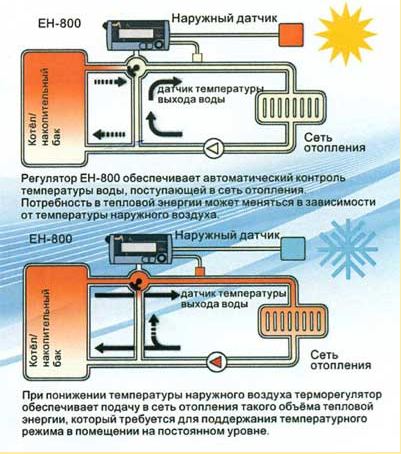 EH-800

Наружный датчик

Котёл/ накопительный бак

датчик температуры выхода воды

Сеть отопления

Регулятор EH-800 обеспечивает автоматический контроль температуры воды, поступающей в сеть отопления. Потребность в тепловой энергии может меняться в зависимости от температуры наружного воздуха.

EH-800

Наружный датчик

Котёл/ накопительный бак

датчик температуры выхода воды

Сеть отопления

При понижении температуры наружного воздуха терморегулятор обеспечивает подачу в сеть отопления такого объёма тепловой энергии, который требуется для поддержания температурного режима в помещении на постоянном уровне.