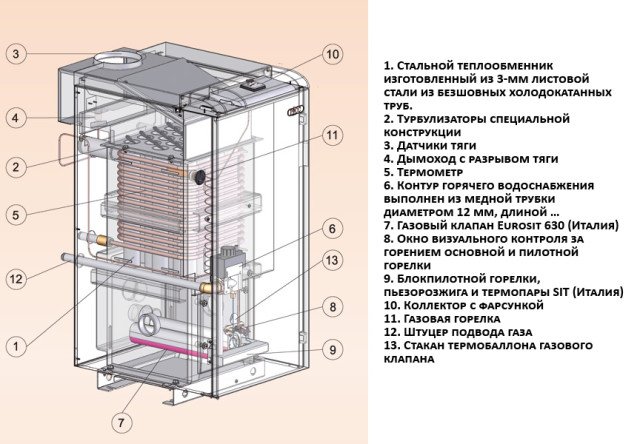 3
4
2
5
12
1
7
10
11
6
13
8
9

1. Стальной теплообменник изготовленный из 3-мм листовой стали из безшовных холодокатанных труб.
2. Турбулизаторы специальной конструкции
3. Датчики тяги
4. Дымоход с разрывом тяги
5. Термометр
6. Контур горячего водоснабжения выполнен из медной трубки диаметром 12 мм, длиной ...
7. Газовый клапан Eurosit 630 (Италия)
8. Окно визуального контроля за горением основной и пилотной горелки
9. Блокпилотной горелки, пьезорозжига и термопары SIT (Италия)
10. Коллектор с фарсункой
11. Газовая горелка
12. Штуцер подвода газа
13. Стакан термобаллона газового клапана