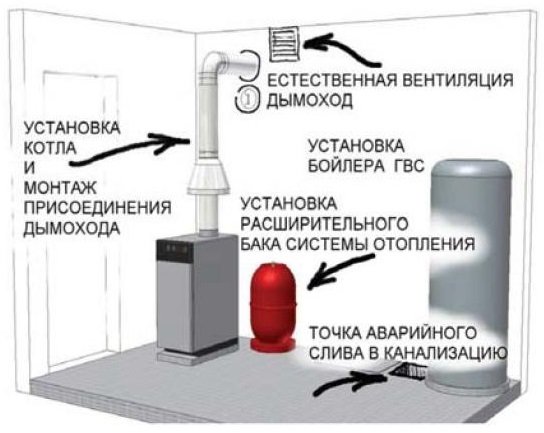 ЕСТЕСТВЕННАЯ ВЕНТИЛЯЦИЯ

1 ДЫМОХОД

УСТАНОВКА КОТЛА И МОНТАЖ ПРИСОЕДИНЕНИЯ ДЫМОХОДА

УСТАНОВКА БОЙЛЕРА ГВС

УСТАНОВКА РАСШИРИТЕЛЬНОГО БАКА СИСТЕМЫ ОТОПЛЕНИЯ

ТОЧКА АВАРИЙНОГО СЛИВА В КАНАЛИЗАЦИЮ