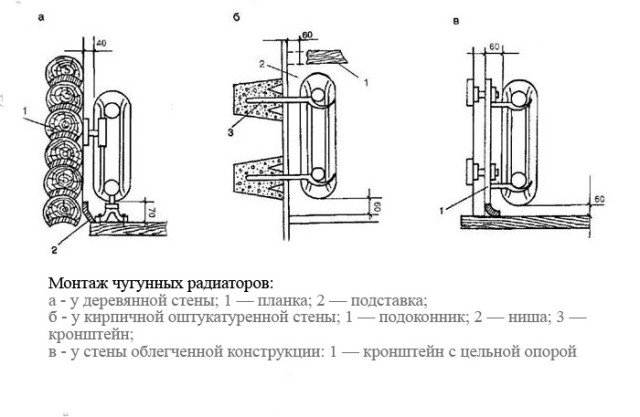 а

40

1

70

2

б

60

2

1

3

60

в

60

1

60

Монтаж чугунных радиаторов:
а - у деревянной стены; 1 — планка; 2 — подставка;
б - у кирпичной оштукатуренной стены; 1 — подоконник; 2 — ниша; 3 — кронштейн;
в - у стены облегченной конструкции: 1 — кронштейн с цельной опорой