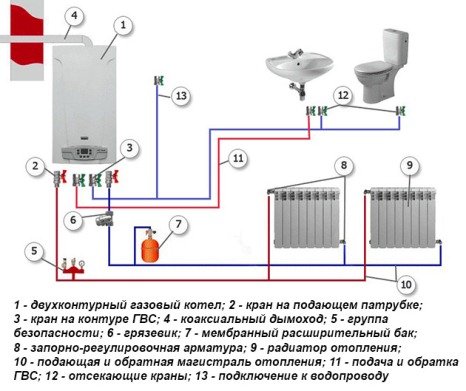 4
1
13
12
3
2
11
8
9
6
7
5
10

1 - двухконтурный газовый котел; 2 - кран на подающем патрубке; 3 - кран на контуре ГВС; 4 - коаксиальный дымоход; 5 - группа безопасности; 6 - грязевик; 7 - мембранный расширительный бак; 8 - запорно-регулировочная арматура; 9 - радиатор отопления; 10 - подающая и обратная магистраль отопления; 11 - подача и обратка ГВС; 12 - отсекающие краны; 13 - подключение к водопроводу