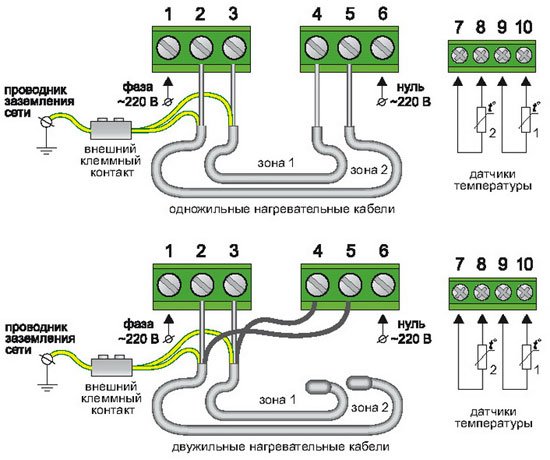 1 2 3
4 5 6
7 8 9 10

проводник заземления сети

фаза ~220 В

нуль ~220 В

внешний клеммный контакт

зона 1

зона 2

$t°$ 2

$t°$ 1

датчики температуры

одножильные нагревательные кабели

1 2 3
4 5 6
7 8 9 10

проводник заземления сети

фаза ~220 В

нуль ~220 В

внешний клеммный контакт

зона 1

зона 2

$t°$ 2

$t°$ 1

датчики температуры

двужильные нагревательные кабели