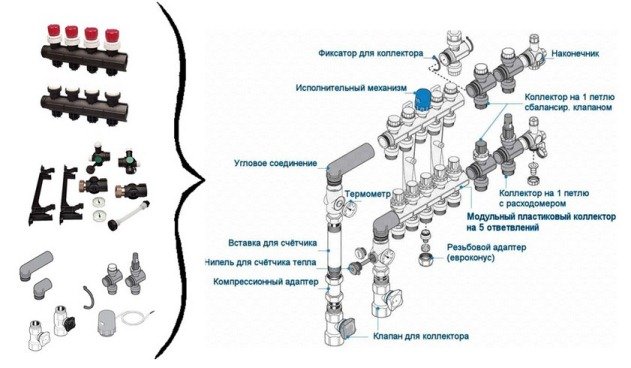 Фиксатор для коллектора
Наконечник
Исполнительный механизм
Коллектор на 1 петлю сбалансир. клапаном
Угловое соединение
Термометр
Коллектор на 1 петлю с расходомером
Модульный пластиковый коллектор на 5 ответвлений
Вставка для счётчика
Нипель для счётчика тепла
Резьбовой адаптер (евроконус)
Компрессионный адаптер
Клапан для коллектора