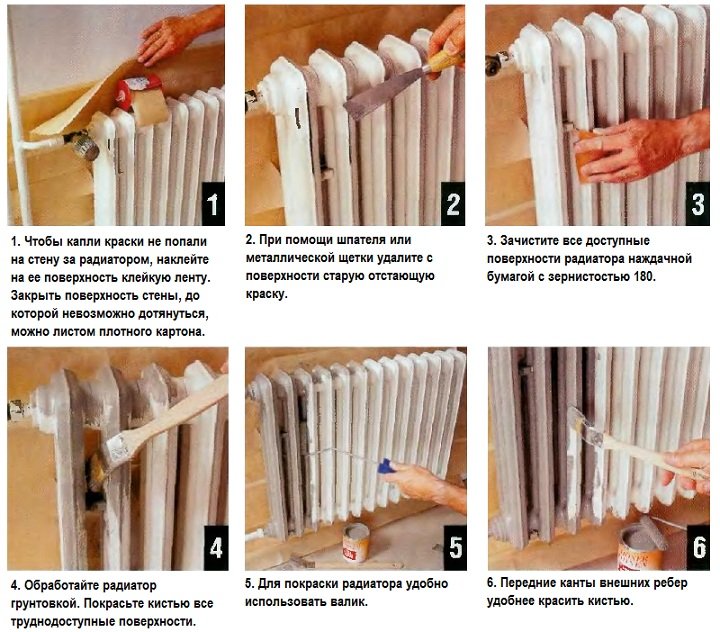 1

1. Чтобы капли краски не попали на стену за радиатором, наклейте на ее поверхность клейкую ленту. Закрыть поверхность стены, до которой невозможно дотянуться, можно листом плотного картона.

2

2. При помощи шпателя или металлической щетки удалите с поверхности старую отстающую краску.

3

3. Зачистите все доступные поверхности радиатора наждачной бумагой с зернистостью 180.

4

4. Обработайте радиатор грунтовкой. Покрасьте кистью все труднодоступные поверхности.

5

5. Для покраски радиатора удобно использовать валик.

6

6. Передние канты внешних ребер удобнее красить кистью.