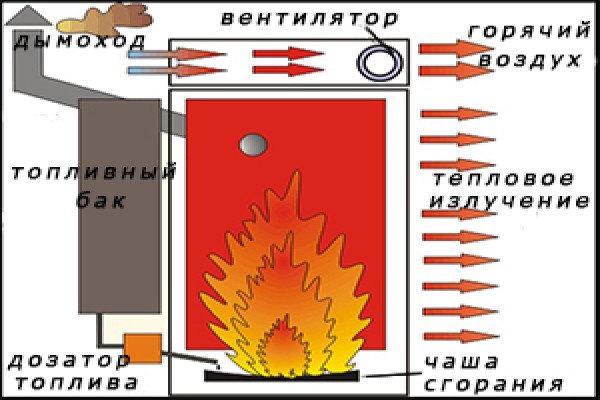 дымоход
вентилятор
горячий воздух
топливный бак
тепловое излучение
дозатор топлива
чаша сгорания