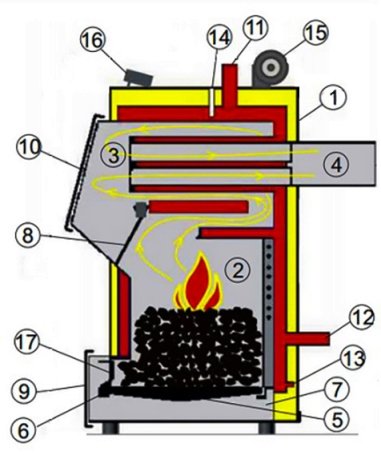 16
14
11
15
1
10
3
4
8
2
12
17
13
9
7
6
5