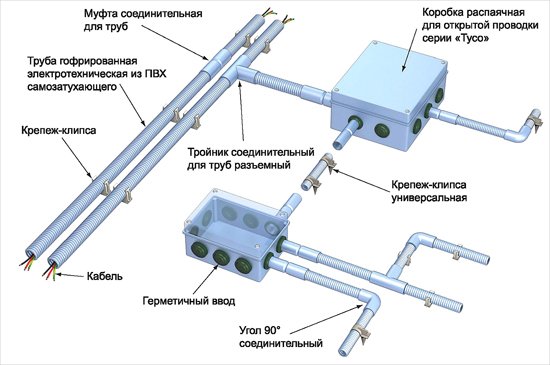 Муфта соединительная для труб

Коробка распаячная для открытой проводки серии «Тусо»

Труба гофрированная электротехническая из ПВХ самозатухающего

Крепеж-клипса

Тройник соединительный для труб разъемный

Крепеж-клипса универсальная

Кабель

Герметичный ввод

Угол 90° соединительный