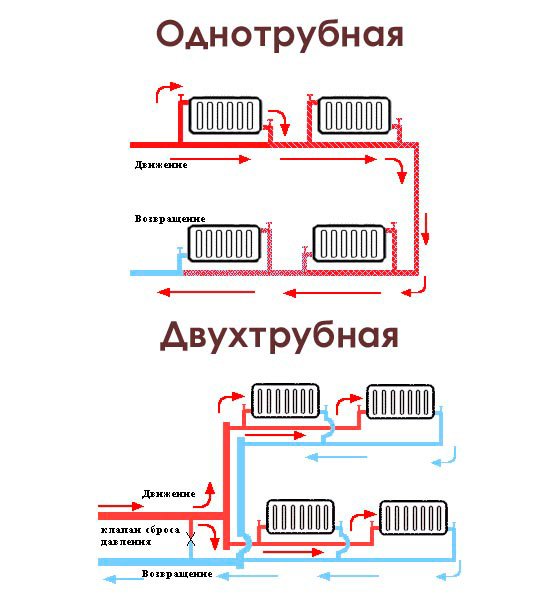 Однотрубная

Движение

Возвращение

Двухтрубная

Движение

клапан сброса давления

Возвращение