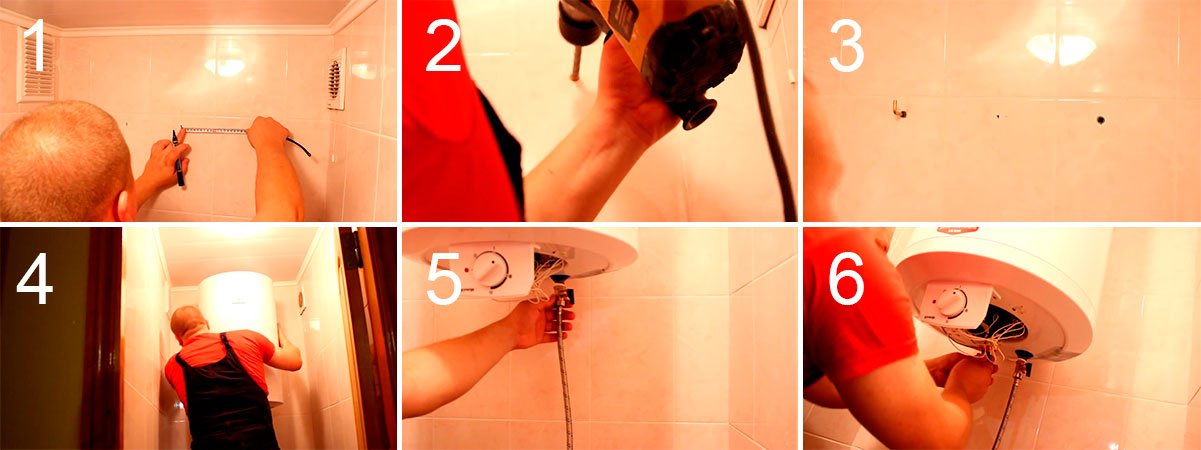 1
2
3
4
5
6