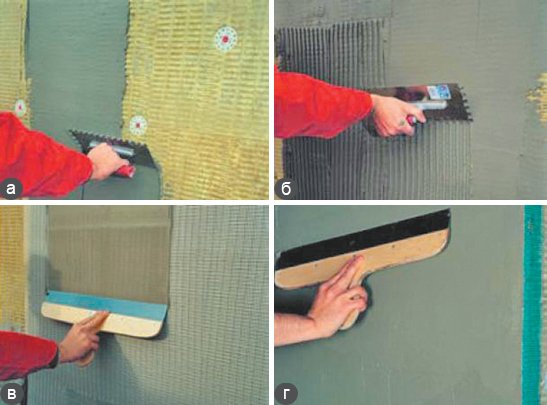 а
б
в
г