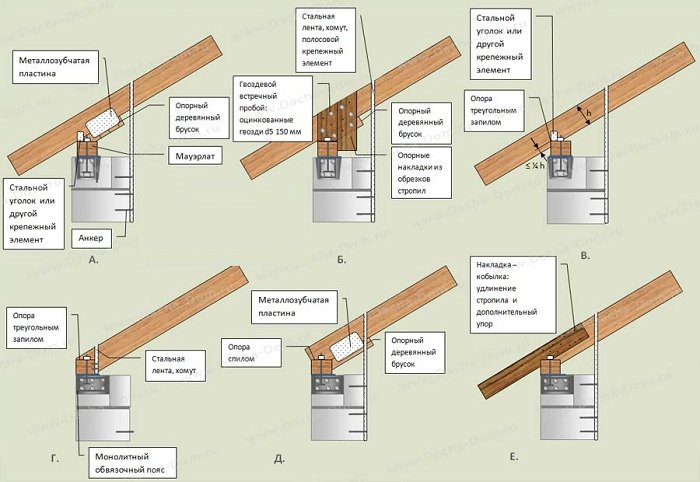 Металлозубчатая пластина

Опорный деревянный брусок

Мауэрлат

Стальной уголок или другой крепежный элемент

Анкер

А.

Стальная лента, хомут, полосовой крепежный элемент

Гвоздевой встречный пробой: оцинкованные гвозди d5 150 мм

Опорный деревянный брусок

Опорные накладки из обрезков стропил

Б.

Стальной уголок или другой крепежный элемент

Опора треугольным запилом

h

≤ ¼ h

В.

Опора треугольным запилом

Стальная лента, хомут

Монолитный обвязочный пояс

Г.

Металлозубчатая пластина

Опора спилом

Опорный деревянный брусок

Д.

Накладка – кобылка: удлинение стропила и дополнительный упор

Е.

www.Dacha-Dom.ru