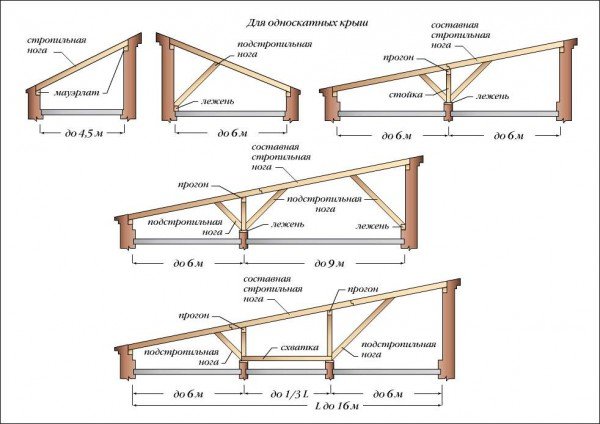 Для односкатных крыш

стропильная нога

мауэрлат

до 4,5 м

подстропильная нога

лежень

до 6 м

составная стропильная нога

прогон

стойка

лежень

до 6 м

до 6 м

составная стропильная нога

прогон

подстропильная нога

подстропильная нога

лежень

лежень

до 6 м

до 9 м

составная стропильная нога

прогон

прогон

схватка

подстропильная нога

подстропильная нога

до 6 м

до 1/3 L

до 6 м

L до 16 м