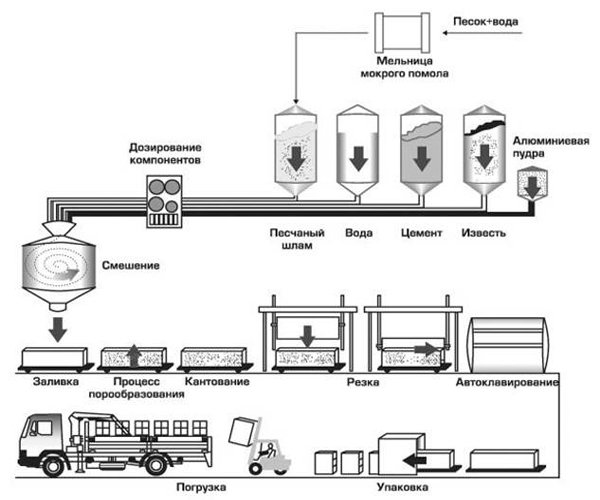 Песок+вода

Мельница мокрого помола

Дозирование компонентов

Алюминиевая пудра

Песчаный шлам

Вода

Цемент

Известь

Смешение

Заливка

Процесс порообразования

Кантование

Резка

Автоклавирование

Погрузка

Упаковка