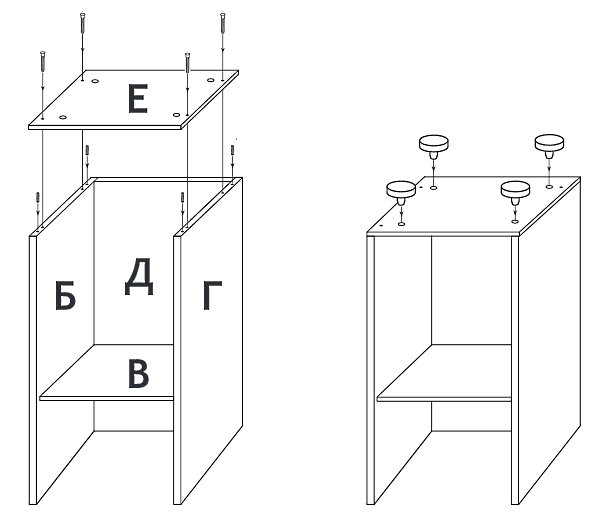 Е
Б
Д
Г
В