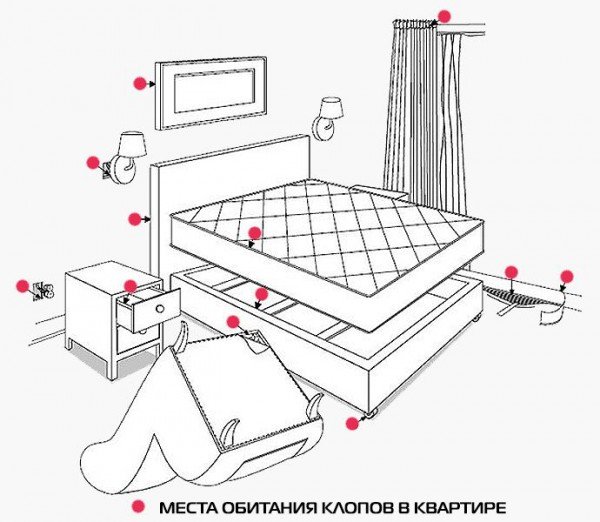 МЕСТА ОБИТАНИЯ КЛОПОВ В КВАРТИРЕ