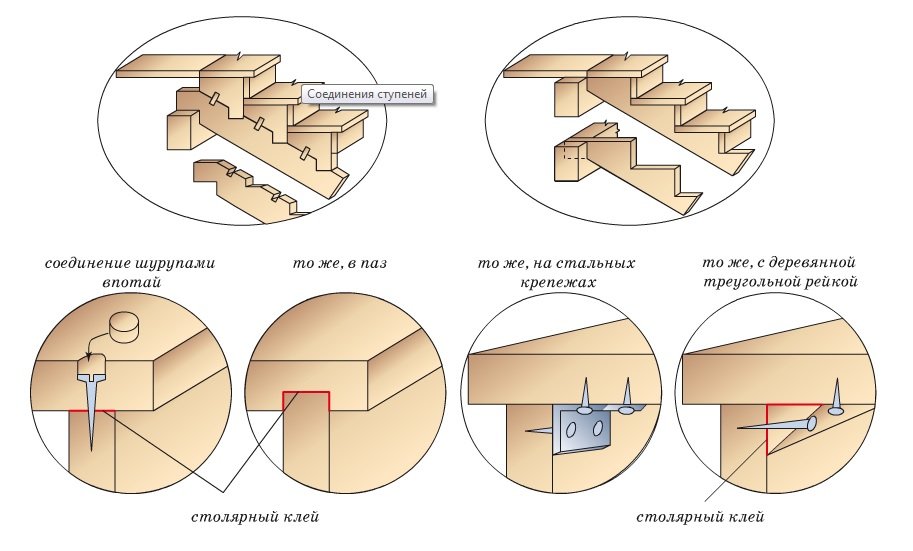 Соединения ступеней

соединение шурупами впотай

то же, в паз

то же, на стальных крепежах

то же, с деревянной треугольной рейкой

столярный клей

столярный клей