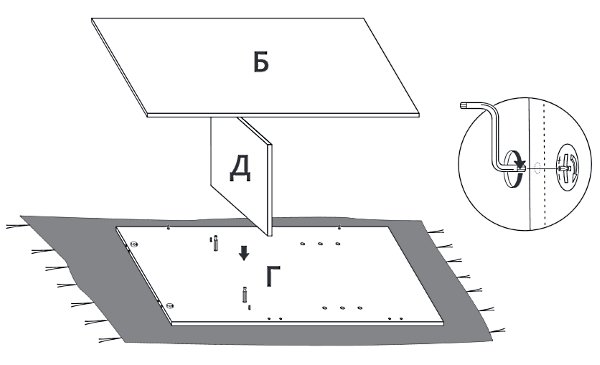 Б

Д

Г