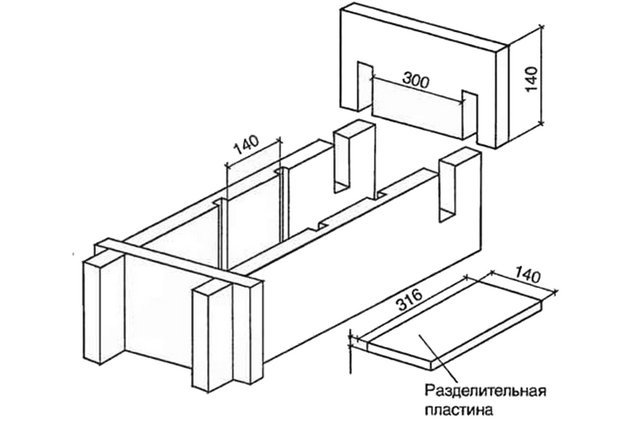 300

140

140

316

140

Разделительная пластина