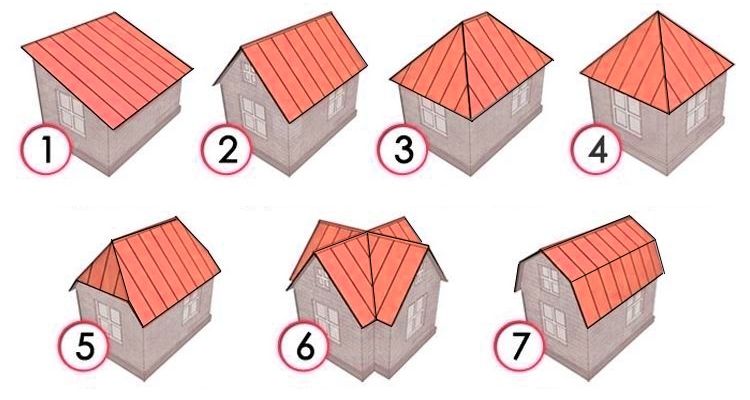 1

2

3

4

5

6

7