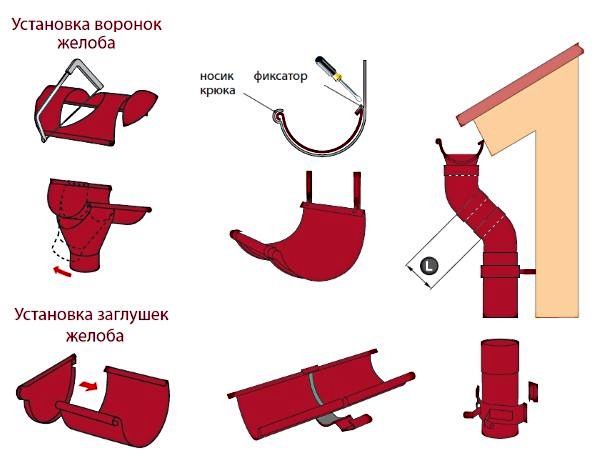 Установка воронок желоба

носик крюка

фиксатор

L

Установка заглушек желоба