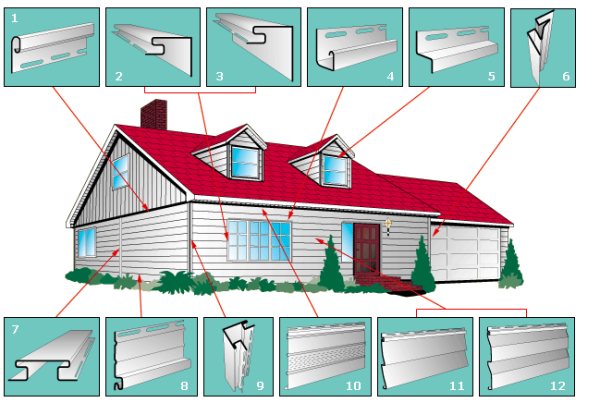 1
2
3
4
5
6
7
8
9
10
11
12